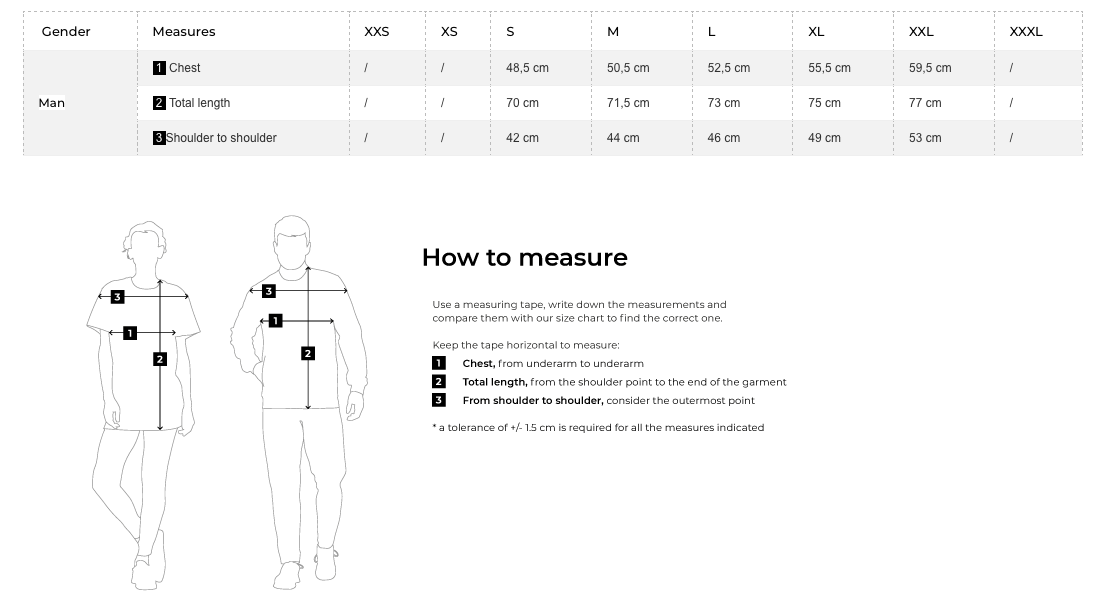 | Gender | Measures | XXS | XS | S | M | L | XL | XXL | XXXL |
|---|---|---|---|---|---|---|---|---|---|
| Man | 1 Chest | / | / | 48,5 cm | 50,5 cm | 52,5 cm | 55,5 cm | 59,5 cm | / |
| | 2 Total length | / | / | 70 cm | 71,5 cm | 73 cm | 75 cm | 77 cm | / |
| | 3 Shoulder to shoulder | / | / | 42 cm | 44 cm | 46 cm | 49 cm | 53 cm | / |

3
1
2

3
1
2

How to measure

Use a measuring tape, write down the measurements and compare them with our size chart to find the correct one.

Keep the tape horizontal to measure:
1 Chest, from underarm to underarm
2 Total length, from the shoulder point to the end of the garment
3 From shoulder to shoulder, consider the outermost point

* a tolerance of +/- 1.5 cm is required for all the measures indicated